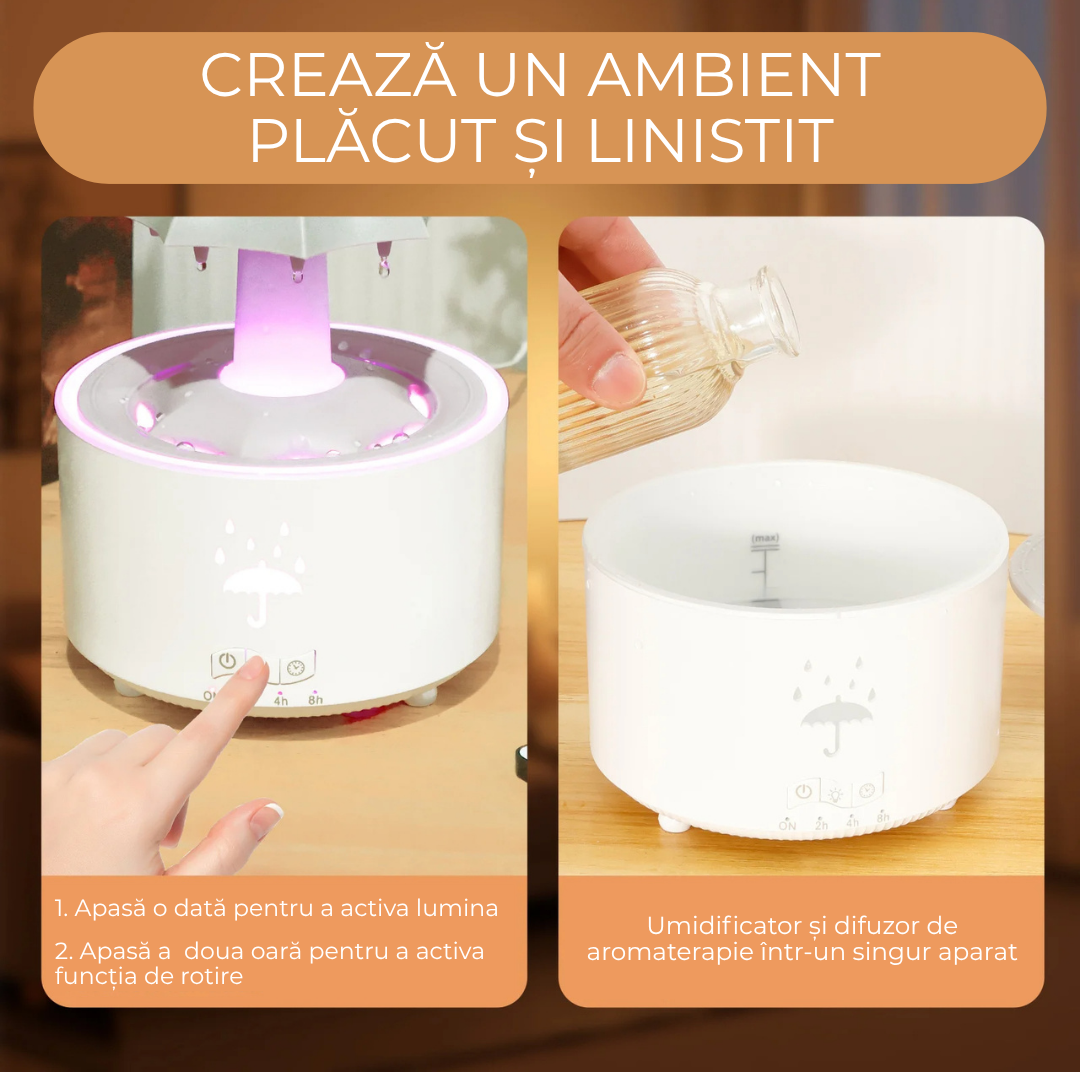 CREAZĂ UN AMBIENT PLĂCUT ȘI LINISTIT

ON 4h 8h

1. Apasă o dată pentru a activa lumina

2. Apasă a  doua oară pentru a activa funcția de rotire

(max)

ON 2h 4h 8h

Umidificator și difuzor de aromaterapie într-un singur aparat