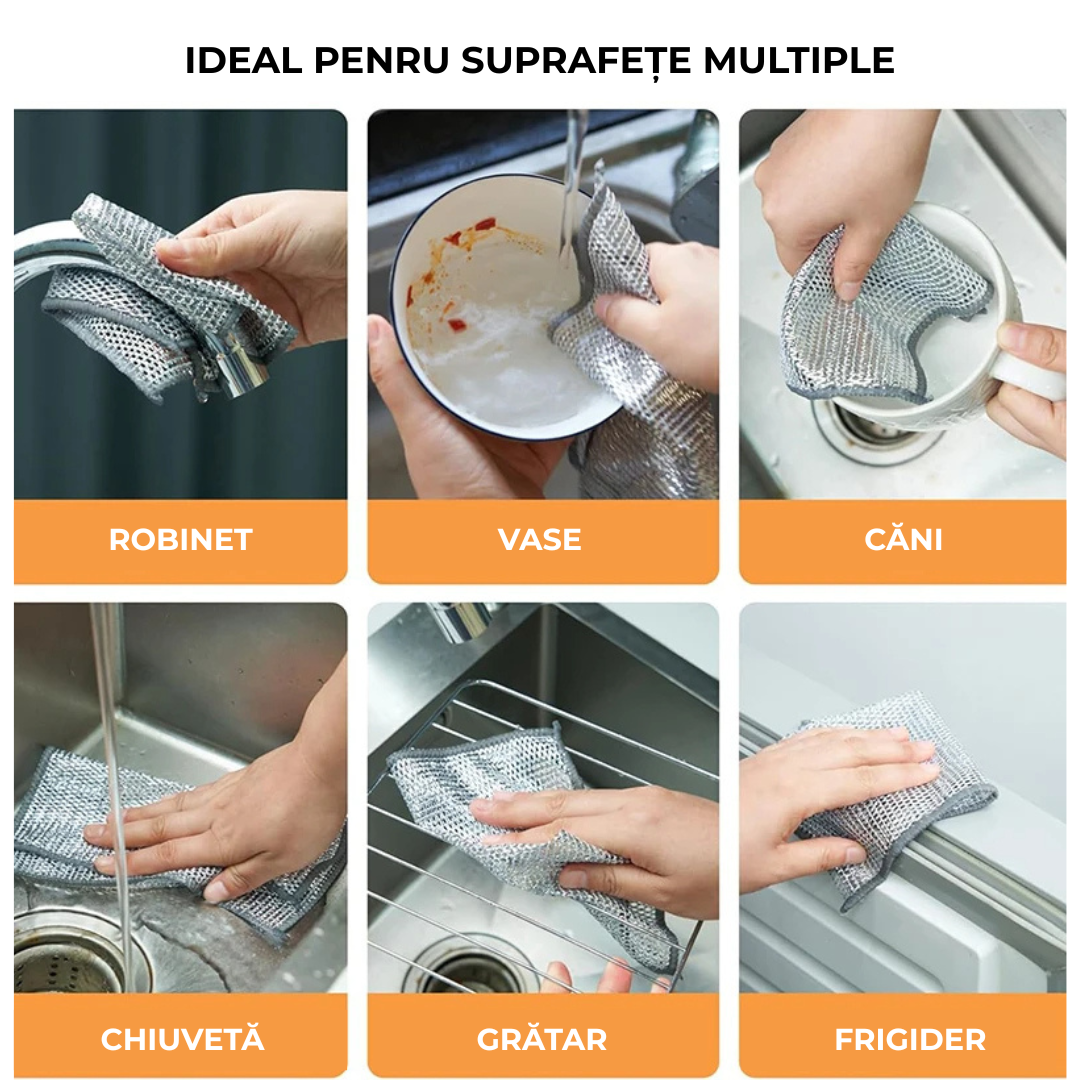 IDEAL PENRU SUPRAFEȚE MULTIPLE

ROBINET

VASE

CĂNI

CHIUVETĂ

GRĂTAR

FRIGIDER