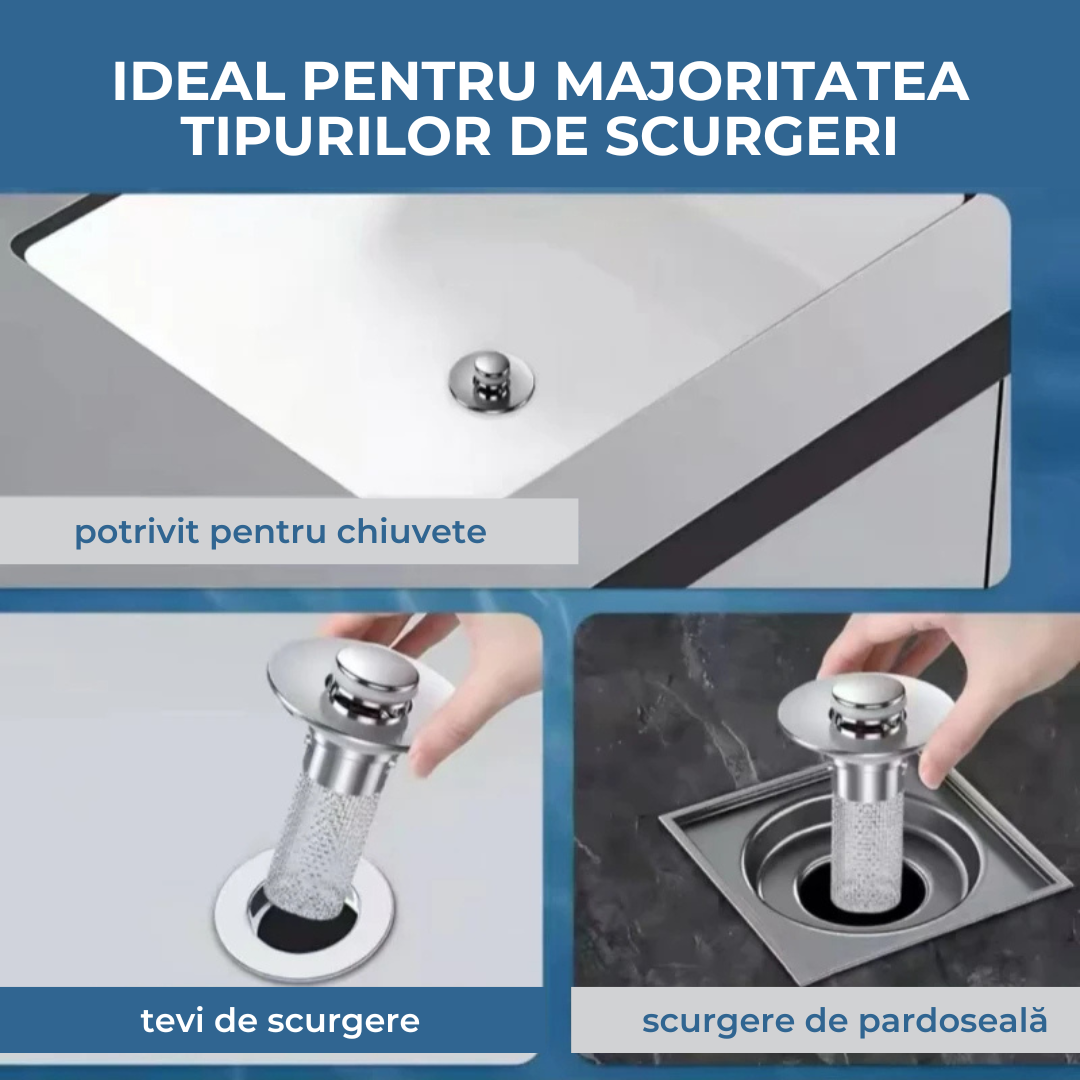 IDEAL PENTRU MAJORITATEA TIPURILOR DE SCURGERI

potrivit pentru chiuvete

tevi de scurgere

scurgere de pardoseală