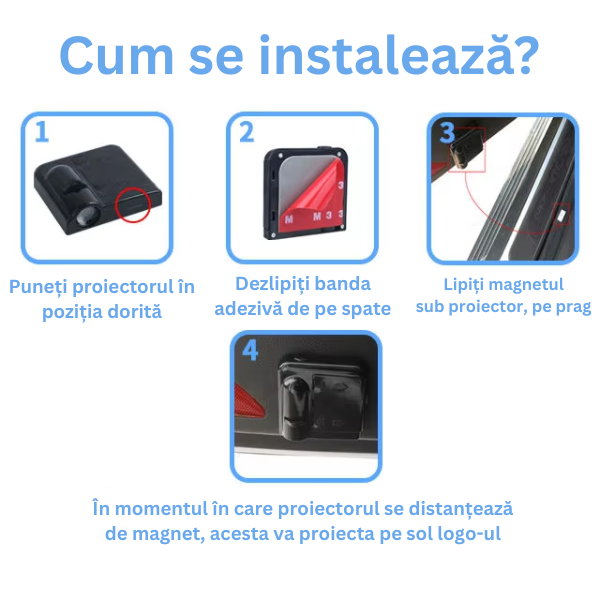 Cum se instalează?

1

Puneți proiectorul în poziția dorită

2

M M 3 3 3

Dezlipiți banda adezivă de pe spate

3

Lipiți magnetul sub proiector, pe prag

4

În momentul în care proiectorul se distanțează de magnet, acesta va proiecta pe sol logo-ul