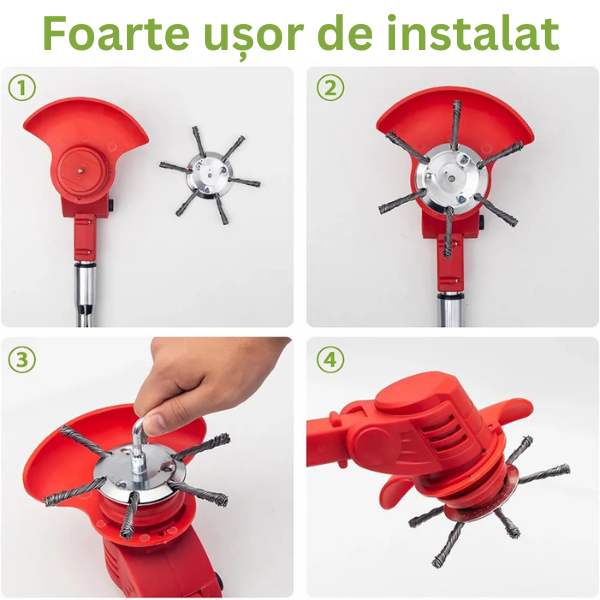 Foarte ușor de instalat

1

2

3

4