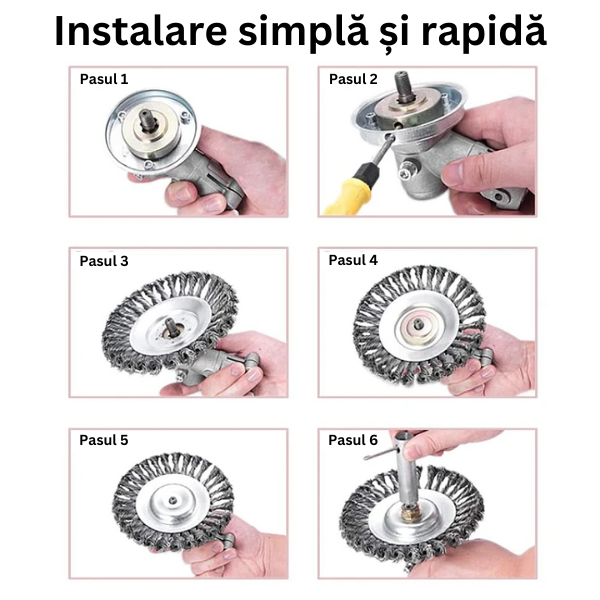 Instalare simplă și rapidă

Pasul 1

Pasul 2

Pasul 3

Pasul 4

Pasul 5

Pasul 6