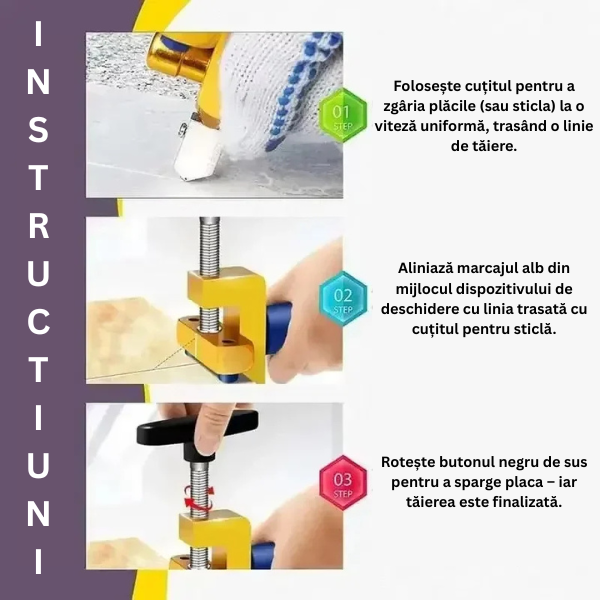 INSTRUCTIUNI

01
STEP

Folosește cuțitul pentru a zgâria plăcile (sau sticla) la o viteză uniformă, trasând o linie de tăiere.

02
STEP

Aliniază marcajul alb din mijlocul dispozitivului de deschidere cu linia trasată cu cuțitul pentru sticlă.

03
STEP

Rotește butonul negru de sus pentru a sparge placa – iar tăierea este finalizată.