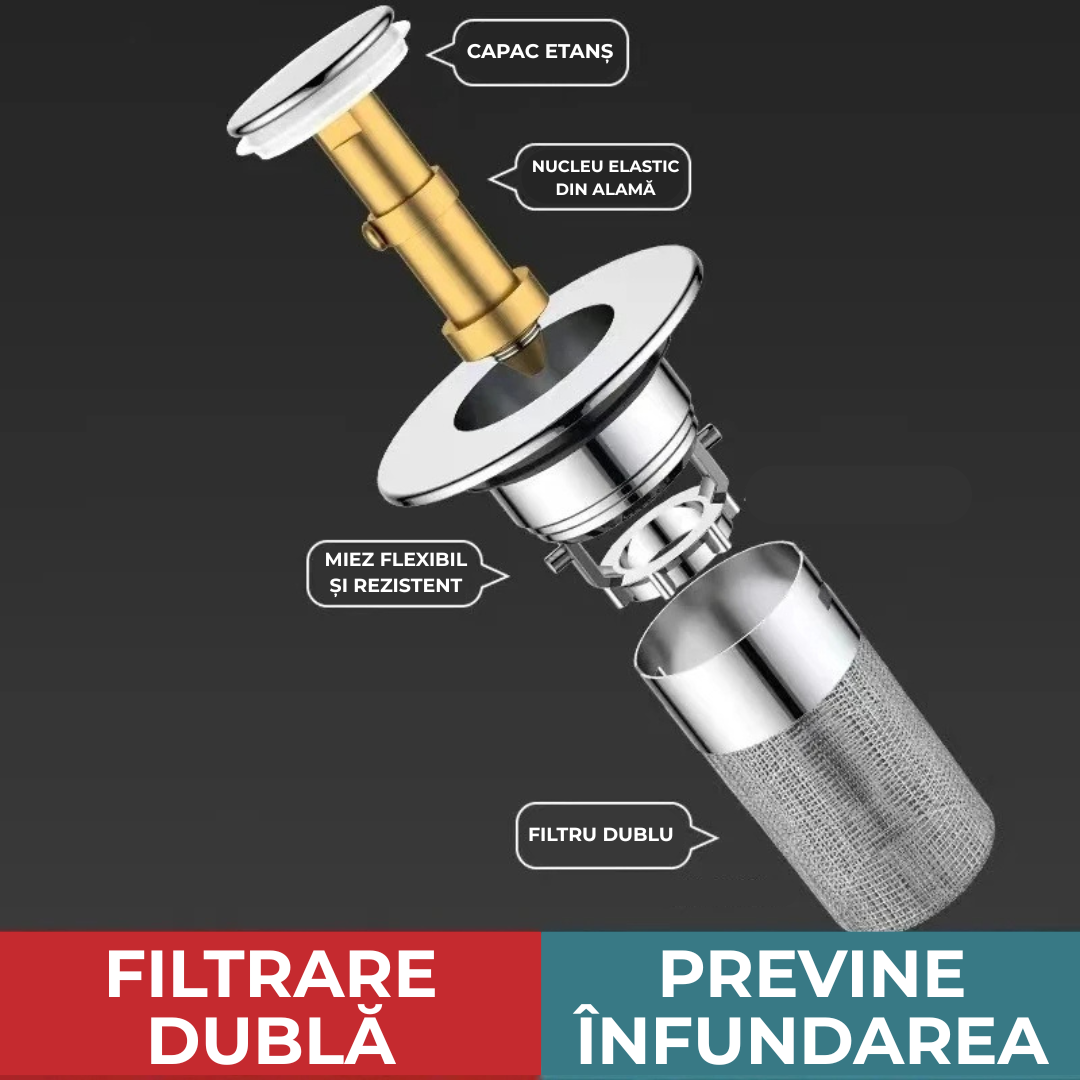 CAPAC ETANȘ

NUCLEU ELASTIC DIN ALAMĂ

MIEZ FLEXIBIL ȘI REZISTENT

FILTRU DUBLU

FILTRARE DUBLĂ

PREVINE ÎNFUNDAREA