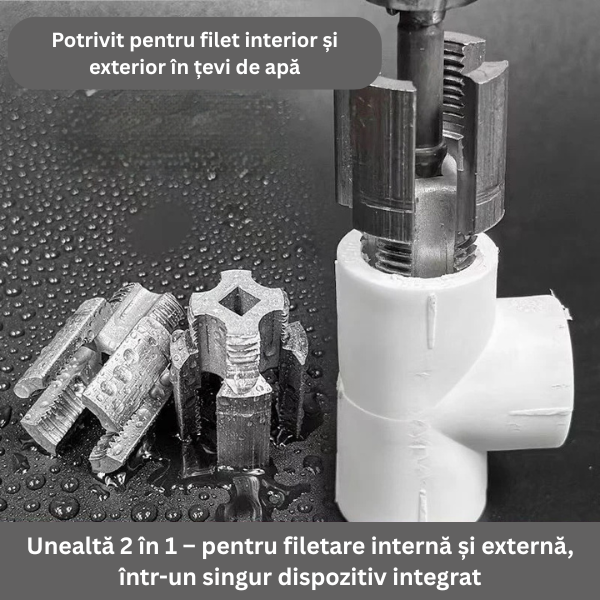 Potrivit pentru filet interior și exterior în țevi de apă

Unealtă 2 în 1 – pentru filetare internă și externă, într-un singur dispozitiv integrat