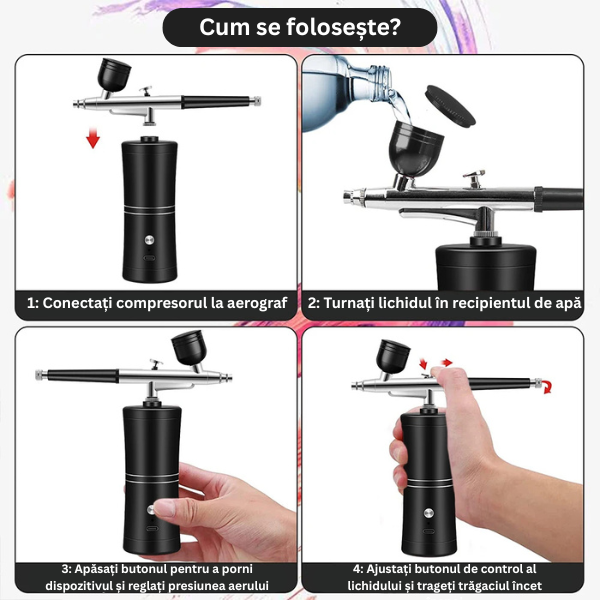 Cum se folosește?

1: Conectați compresorul la aerograf

2: Turnați lichidul în recipientul de apă

3: Apăsați butonul pentru a porni dispozitivul și reglați presiunea aerului

4: Ajustați butonul de control al lichidului și trageți trăgaciul încet