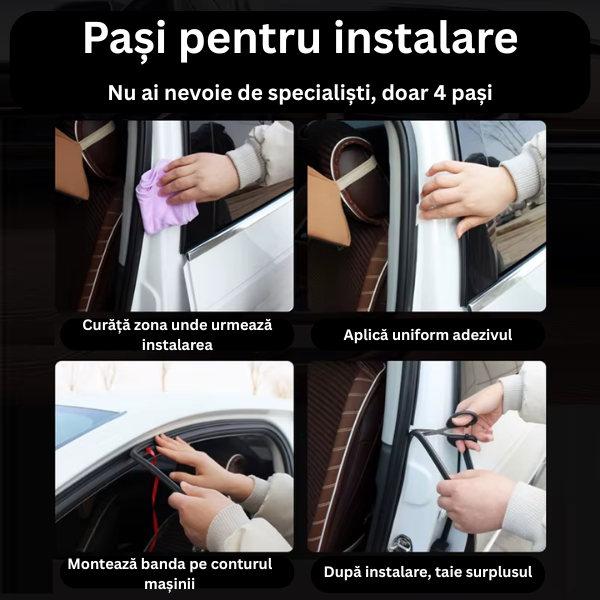 Pași pentru instalare

Nu ai nevoie de specialiști, doar 4 pași

Curăță zona unde urmează instalarea

Aplică uniform adezivul

Montează banda pe conturul mașinii

După instalare, taie surplusul