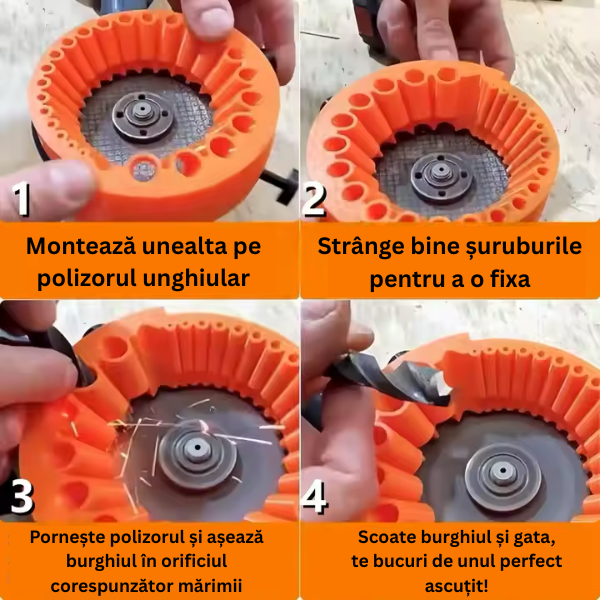 1

Montează unealta pe polizorul unghiular

2

Strânge bine șuruburile pentru a o fixa

3

Pornește polizorul și așează burghiul în orificiul corespunzător mărimii

4

Scoate burghiul și gata, te bucuri de unul perfect ascuțit!