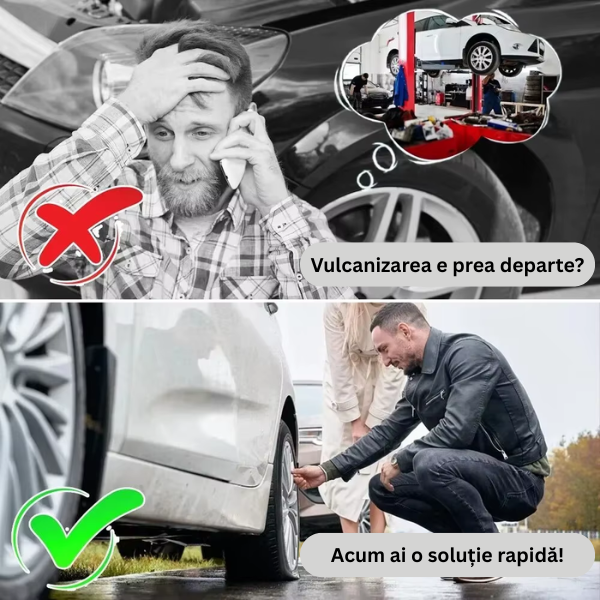 Vulcanizarea e prea departe?

Acum ai o soluție rapidă!