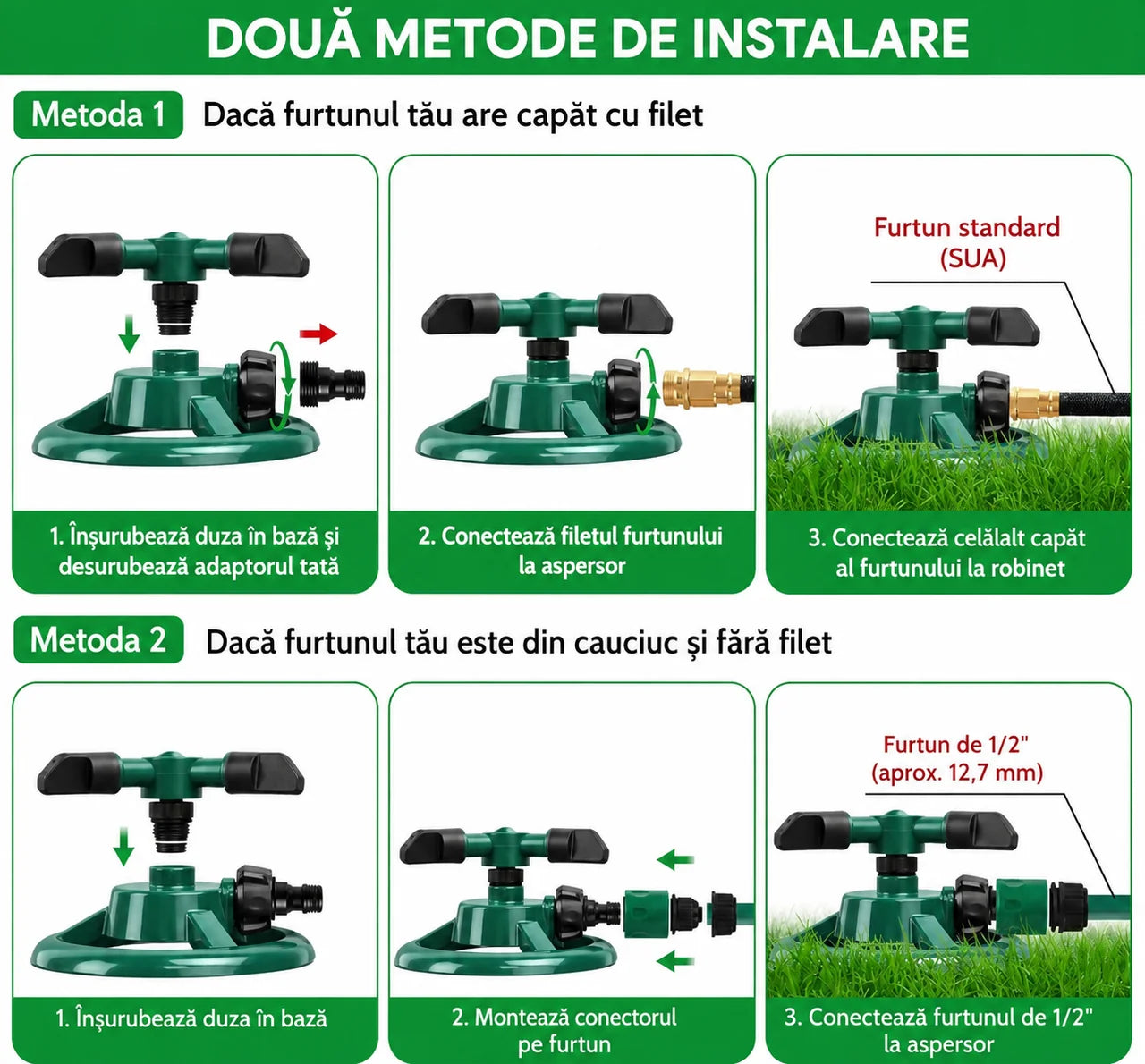 DOUĂ METODE DE INSTALARE

Metoda 1 Dacă furtunul tău are capăt cu filet

1. Înșurubează duza în bază și desurubează adaptorul tată

2. Conectează filetul furtunului la aspersor

Furtun standard (SUA)

3. Conectează celălalt capăt al furtunului la robinet

Metoda 2 Dacă furtunul tău este din cauciuc și fără filet

1. Înșurubează duza în bază

2. Montează conectorul pe furtun

Furtun de 1/2" (aprox. 12,7 mm)

3. Conectează furtunul de 1/2" la aspersor